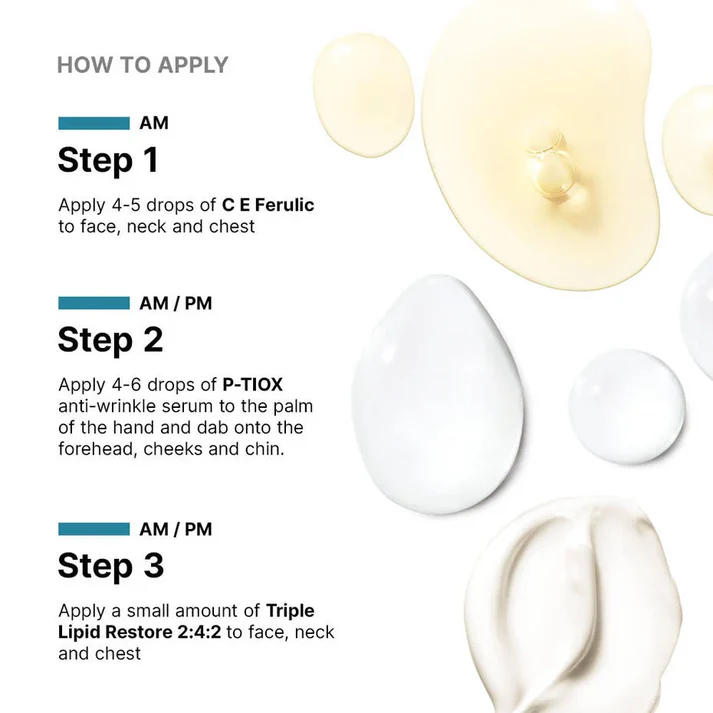 HOW TO APPLY

AM

Step 1

Apply 4-5 drops of C E Ferulic to face, neck and chest

AM / PM

Step 2

Apply 4-6 drops of P-TIOX anti-wrinkle serum to the palm of the hand and dab onto the forehead, cheeks and chin.

AM / PM

Step 3

Apply a small amount of Triple Lipid Restore 2:4:2 to face, neck and chest